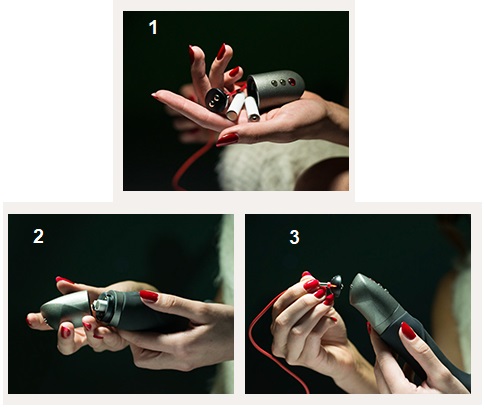 1

2

3